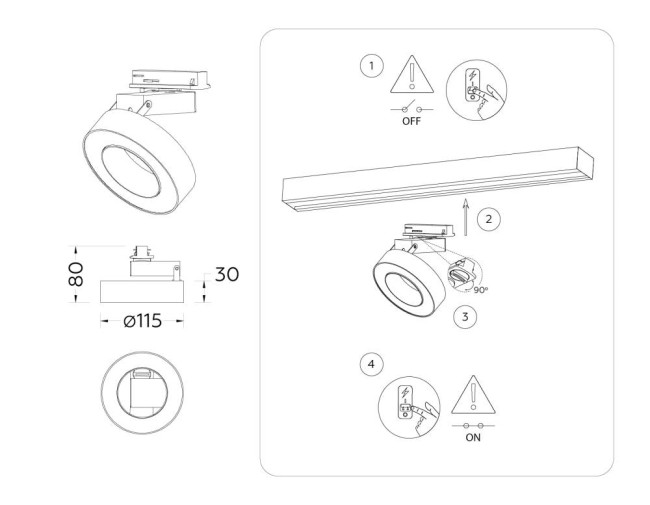 80
30
ø115
1
OFF
2
90°
3
4
ON