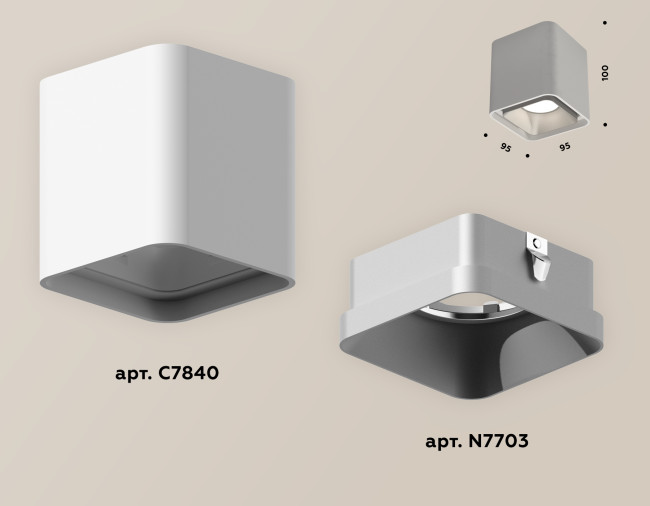 100

95

95

арт. C7840

арт. N7703