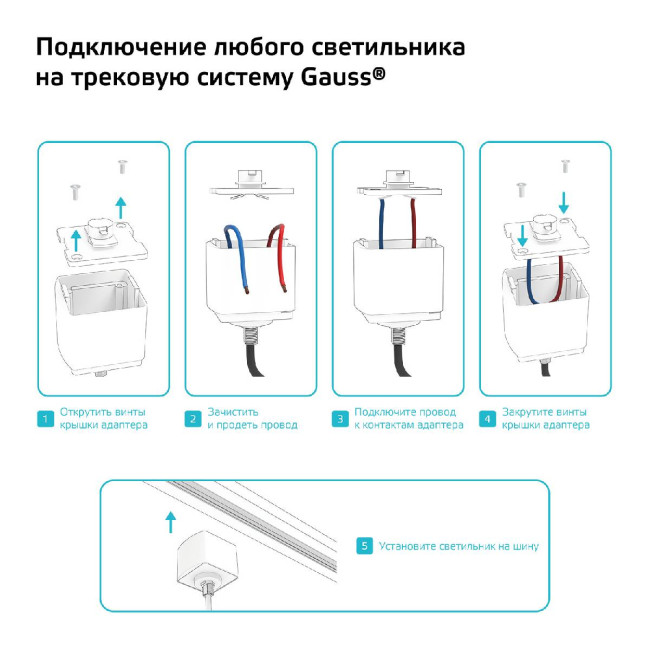 Подключение любого светильника на трековую систему Gauss®

1 Открутить винты крышки адаптера

2 Зачистить и продеть провод

3 Подключите провод к контактам адаптера

4 Закрутите винты крышки адаптера

5 Установите светильник на шину