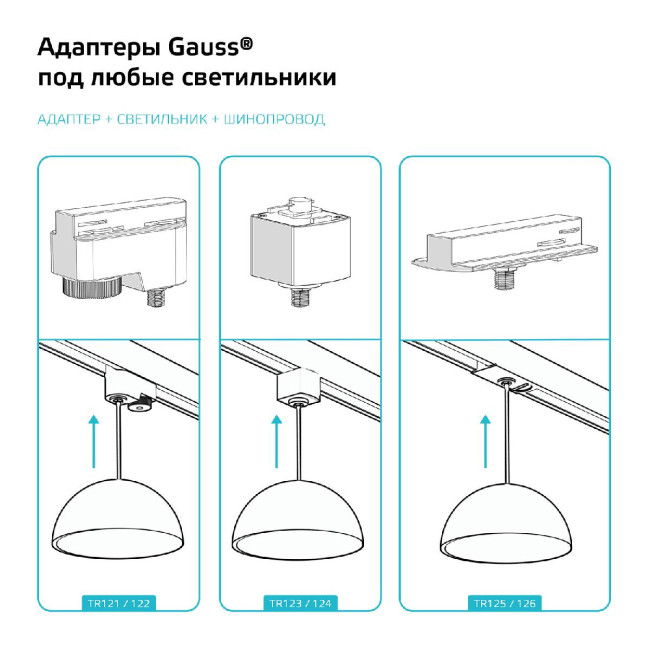 Адаптеры Gauss®
под любые светильники

АДАПТЕР + СВЕТИЛЬНИК + ШИНОПРОВОД

TR121 / 122

TR123 / 124

TR125 / 126