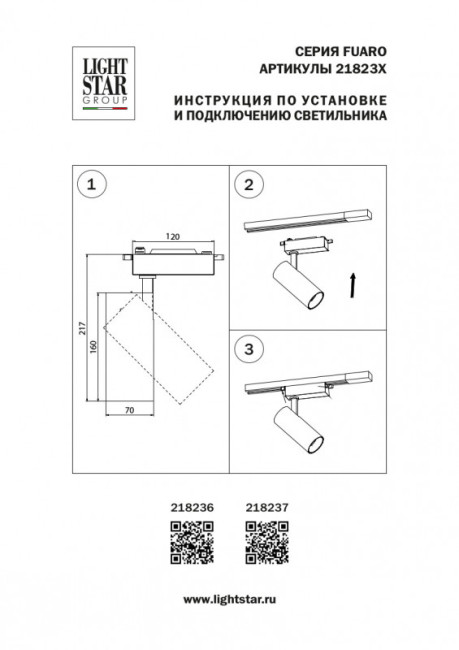 LIGHT
STAR
GROUP

СЕРИЯ FUARO
АРТИКУЛЫ 21823X

ИНСТРУКЦИЯ ПО УСТАНОВКЕ
И ПОДКЛЮЧЕНИЮ СВЕТИЛЬНИКА

1

120

217

160

70

2

3

218236 218237

www.lightstar.ru