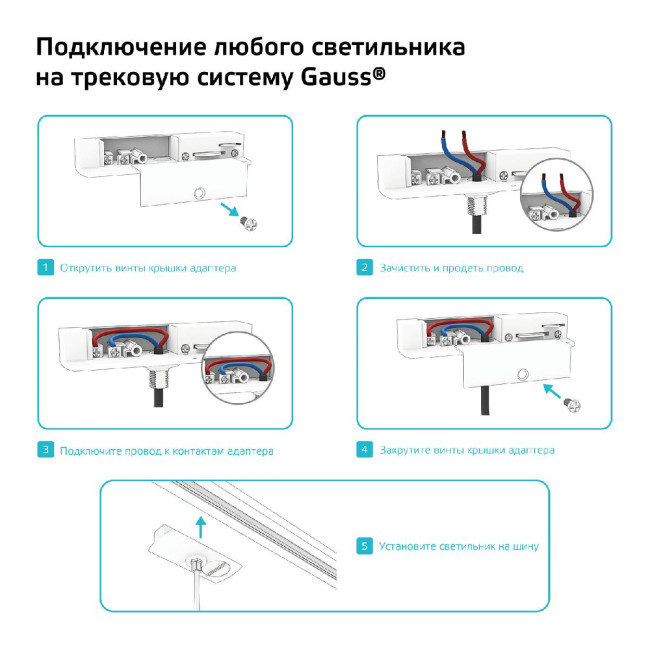 Подключение любого светильника на трековую систему Gauss®

1 Открутить винты крышки адаптера

2 Зачистить и продеть провод

3 Подключите провод к контактам адаптера

4 Закрутите винты крышки адаптера

5 Установите светильник на шину