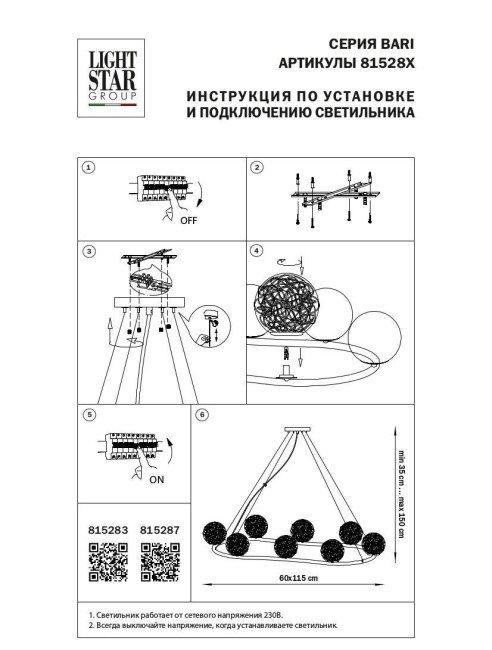 LIGHT STAR GROUP

СЕРИЯ BARI
АРТИКУЛЫ 81528X

ИНСТРУКЦИЯ ПО УСТАНОВКЕ
И ПОДКЛЮЧЕНИЮ СВЕТИЛЬНИКА

1

OFF

2

3

4

5

ON

6

min 35 cm ... max 150 cm

60x115 cm

815283 815287

1. Светильник работает от сетевого напряжения 230В.
2. Всегда выключайте напряжение, когда устанавливаете светильник.