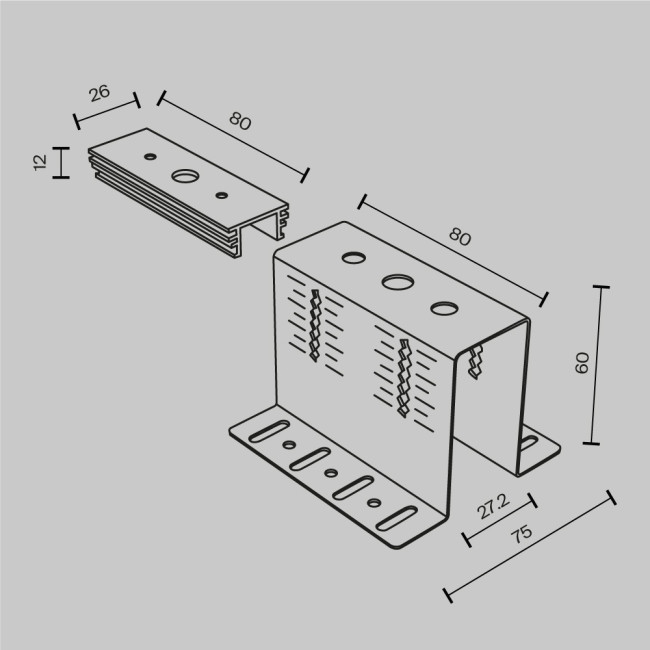 26
80
12
80
60
27.2
75