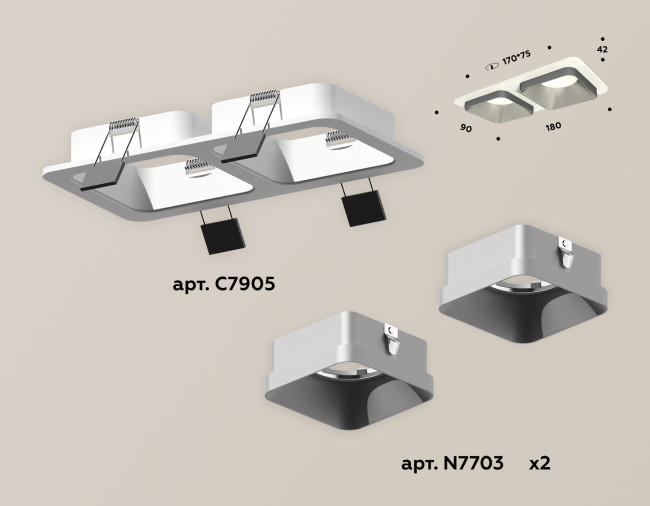 170*75
42
90
180
арт. C7905
арт. N7703 x2