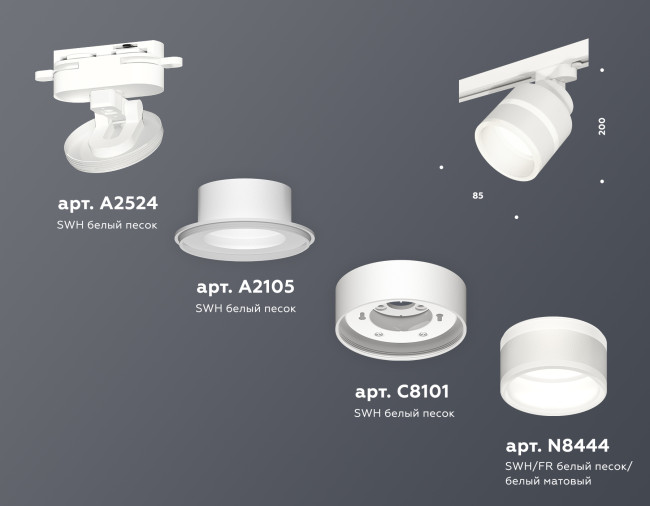 арт. A2524
SWH белый песок

арт. A2105
SWH белый песок

арт. C8101
SWH белый песок

арт. N8444
SWH/FR белый песок/ белый матовый

200

85