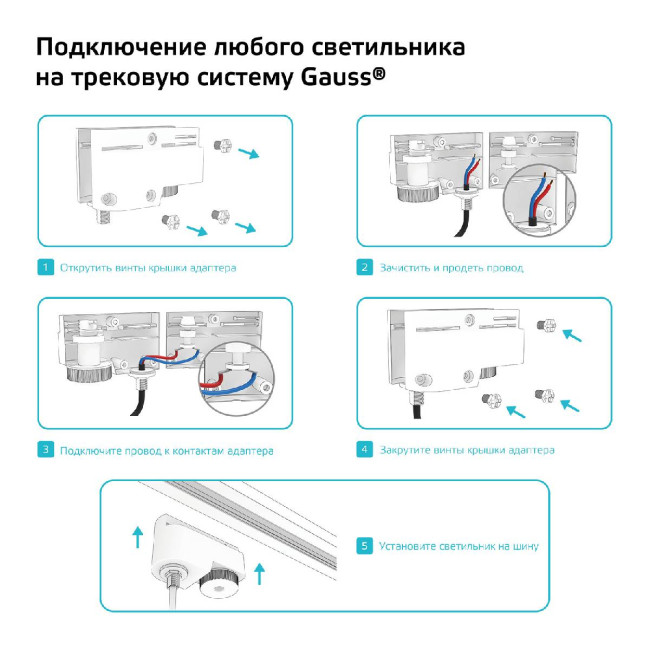 Подключение любого светильника на трековую систему Gauss®

1 Открутить винты крышки адаптера

2 Зачистить и продеть провод

3 Подключите провод к контактам адаптера

4 Закрутите винты крышки адаптера

5 Установите светильник на шину