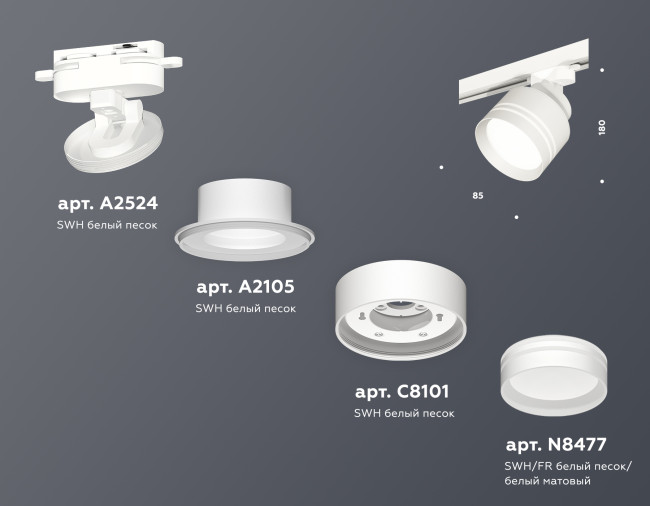 180

85

арт. A2524
SWH белый песок

арт. A2105
SWH белый песок

арт. C8101
SWH белый песок

арт. N8477
SWH/FR белый песок/ белый матовый