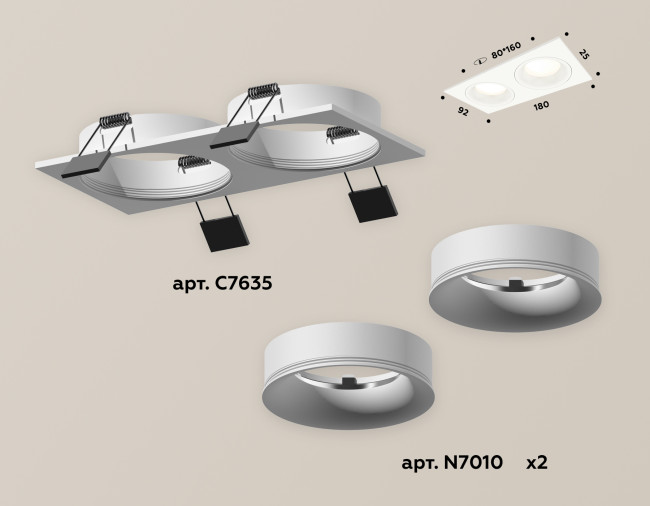 80*160
25
92
180

арт. C7635

арт. N7010 x2