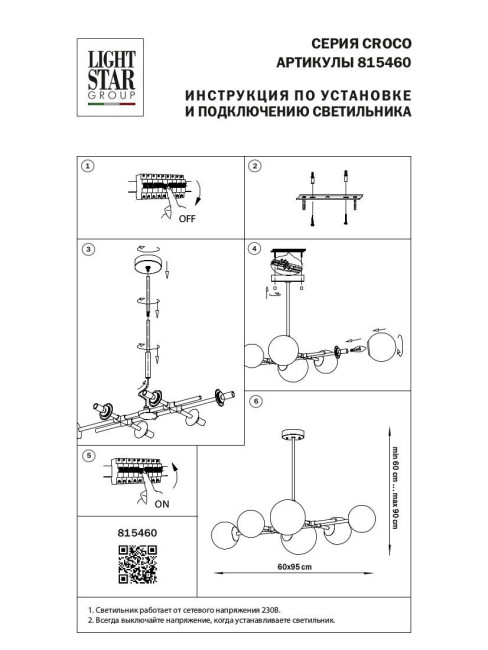 LIGHT STAR GROUP

СЕРИЯ CROCO
АРТИКУЛЫ 815460

ИНСТРУКЦИЯ ПО УСТАНОВКЕ
И ПОДКЛЮЧЕНИЮ СВЕТИЛЬНИКА

1

OFF

2

3

4

5

ON

6

min 60 cm ... max 90 cm

60x95 cm

815460

1. Светильник работает от сетевого напряжения 230В.
2. Всегда выключайте напряжение, когда устанавливаете светильник.