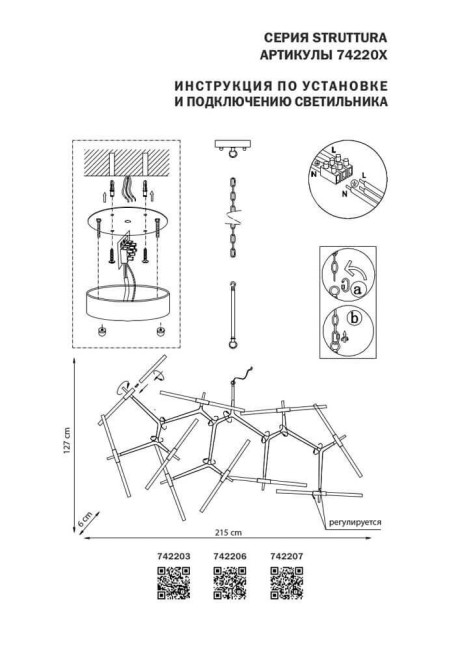 СЕРИЯ STRUTTURA
АРТИКУЛЫ 74220X

ИНСТРУКЦИЯ ПО УСТАНОВКЕ
И ПОДКЛЮЧЕНИЮ СВЕТИЛЬНИКА

L
N
L
N

a
b

127 cm
6 cm
215 cm
регулируется

742203
742206
742207