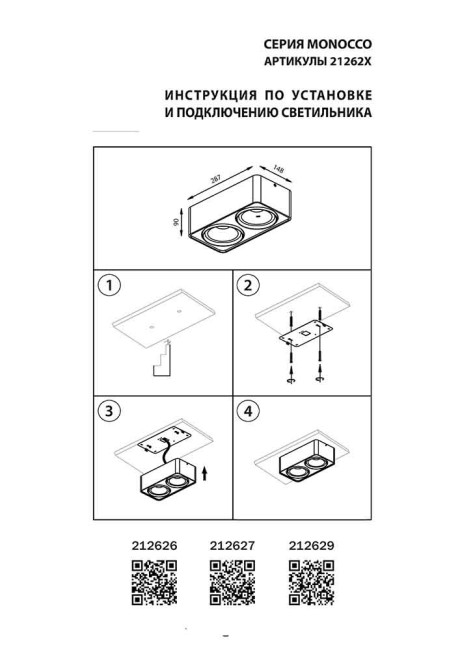 СЕРИЯ MONOCCO
АРТИКУЛЫ 21262X

ИНСТРУКЦИЯ ПО УСТАНОВКЕ
И ПОДКЛЮЧЕНИЮ СВЕТИЛЬНИКА

287
148
90

1

2

3

4

212626
212627
212629