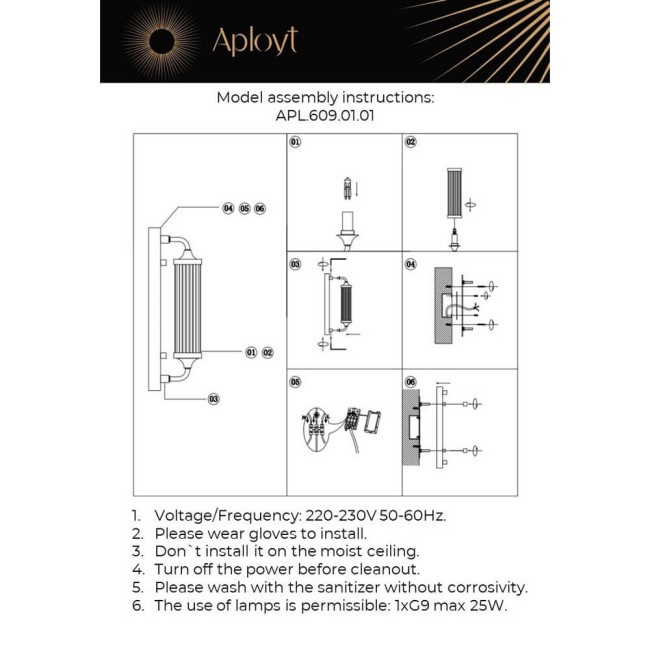 Aployt

Model assembly instructions:
APL.609.01.01

04 05 06

01 02

03

01

02

03

04

05

06

1. Voltage/Frequency: 220-230V 50-60Hz.
2. Please wear gloves to install.
3. Don`t install it on the moist ceiling.
4. Turn off the power before cleanout.
5. Please wash with the sanitizer without corrosivity.
6. The use of lamps is permissible: 1xG9 max 25W.