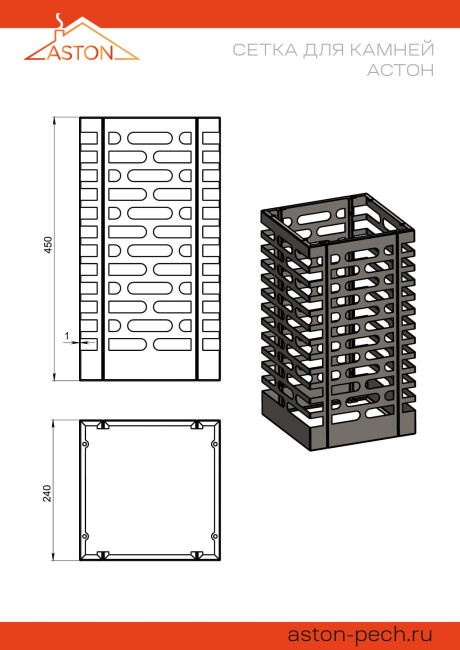 ASTON

СЕТКА ДЛЯ КАМНЕЙ
АСТОН

450

1

240

aston-pech.ru