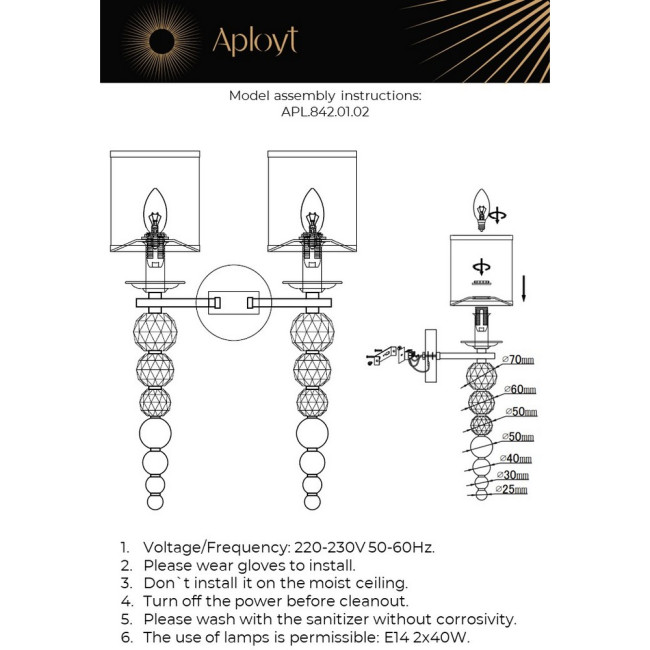 Aployt

Model assembly instructions:
APL.842.01.02

⌀70mm
⌀60mm
⌀50mm
⌀50mm
⌀40mm
⌀30mm
⌀25mm

1. Voltage/Frequency: 220-230V 50-60Hz.
2. Please wear gloves to install.
3. Don`t install it on the moist ceiling.
4. Turn off the power before cleanout.
5. Please wash with the sanitizer without corrosivity.
6. The use of lamps is permissible: E14 2x40W.