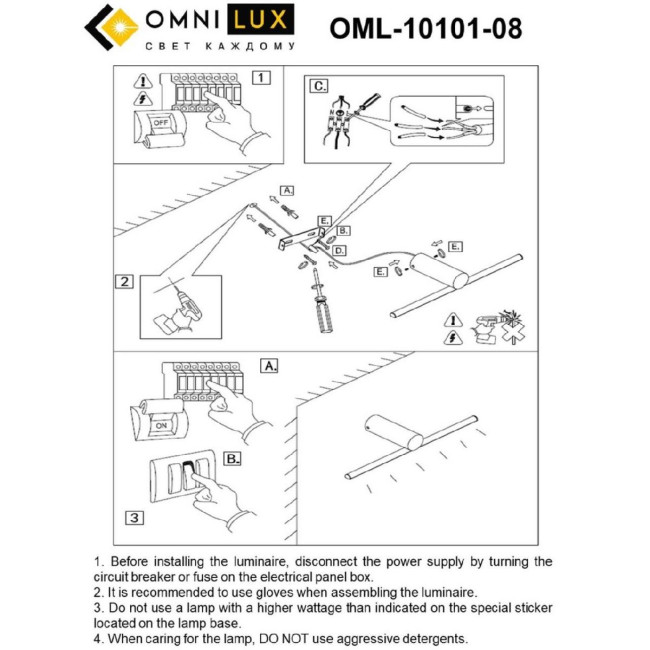 OMNI LUX
СВЕТ КАЖДОМУ

OML-10101-08

1

OFF

C.

A.

E.

B.

D.

E.

E.

2

A.

ON

B.

3

1. Before installing the luminaire, disconnect the power supply by turning the circuit breaker or fuse on the electrical panel box.
2. It is recommended to use gloves when assembling the luminaire.
3. Do not use a lamp with a higher wattage than indicated on the special sticker located on the lamp base.
4. When caring for the lamp, DO NOT use aggressive detergents.