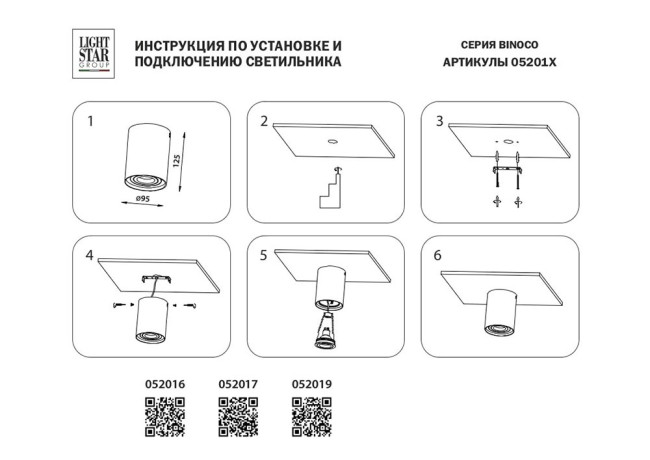 LIGHT STAR GROUP

ИНСТРУКЦИЯ ПО УСТАНОВКЕ И ПОДКЛЮЧЕНИЮ СВЕТИЛЬНИКА

СЕРИЯ BINOCO
АРТИКУЛЫ 05201X

1
125
ø95

2

3

4

5

6

052016
052017
052019