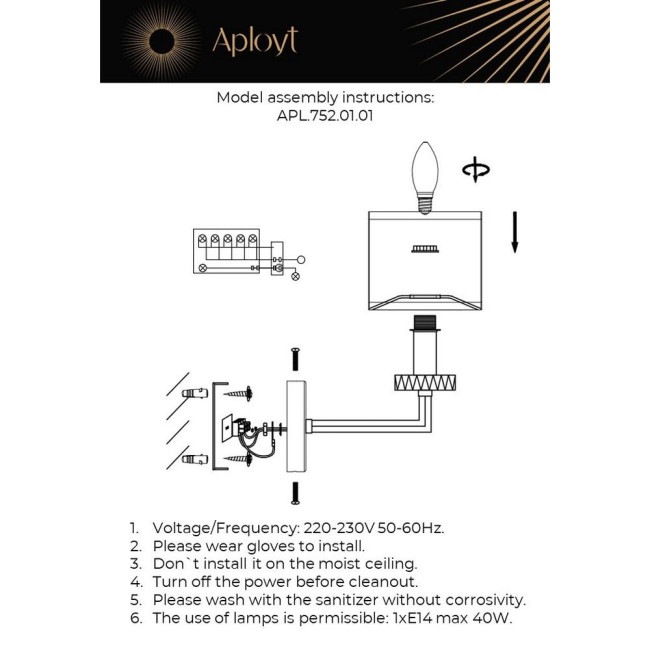 Aployt

Model assembly instructions:
APL.752.01.01

1. Voltage/Frequency: 220-230V 50-60Hz.
2. Please wear gloves to install.
3. Don`t install it on the moist ceiling.
4. Turn off the power before cleanout.
5. Please wash with the sanitizer without corrosivity.
6. The use of lamps is permissible: 1xE14 max 40W.