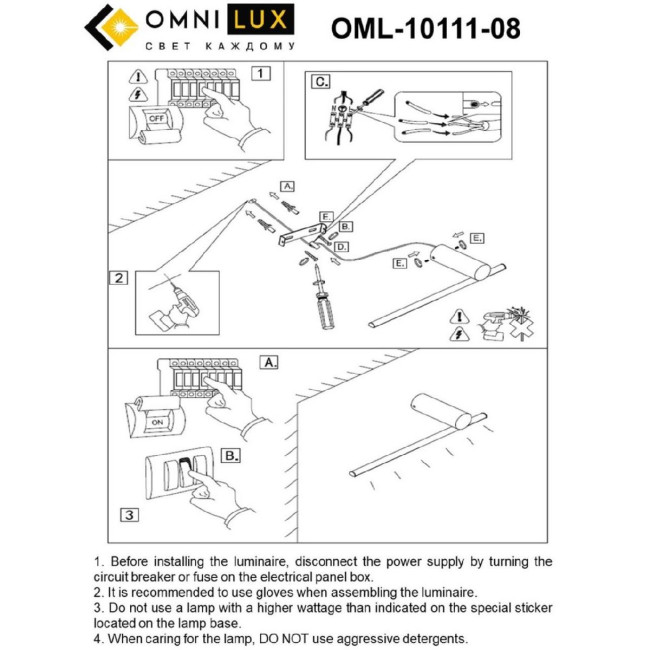 OMNI LUX
СВЕТ КАЖДОМУ

OML-10111-08

1

OFF

C.

A.

F.

B.

D.

E.

E.

2

A.

ON

B.

3

1. Before installing the luminaire, disconnect the power supply by turning the circuit breaker or fuse on the electrical panel box.
2. It is recommended to use gloves when assembling the luminaire.
3. Do not use a lamp with a higher wattage than indicated on the special sticker located on the lamp base.
4. When caring for the lamp, DO NOT use aggressive detergents.